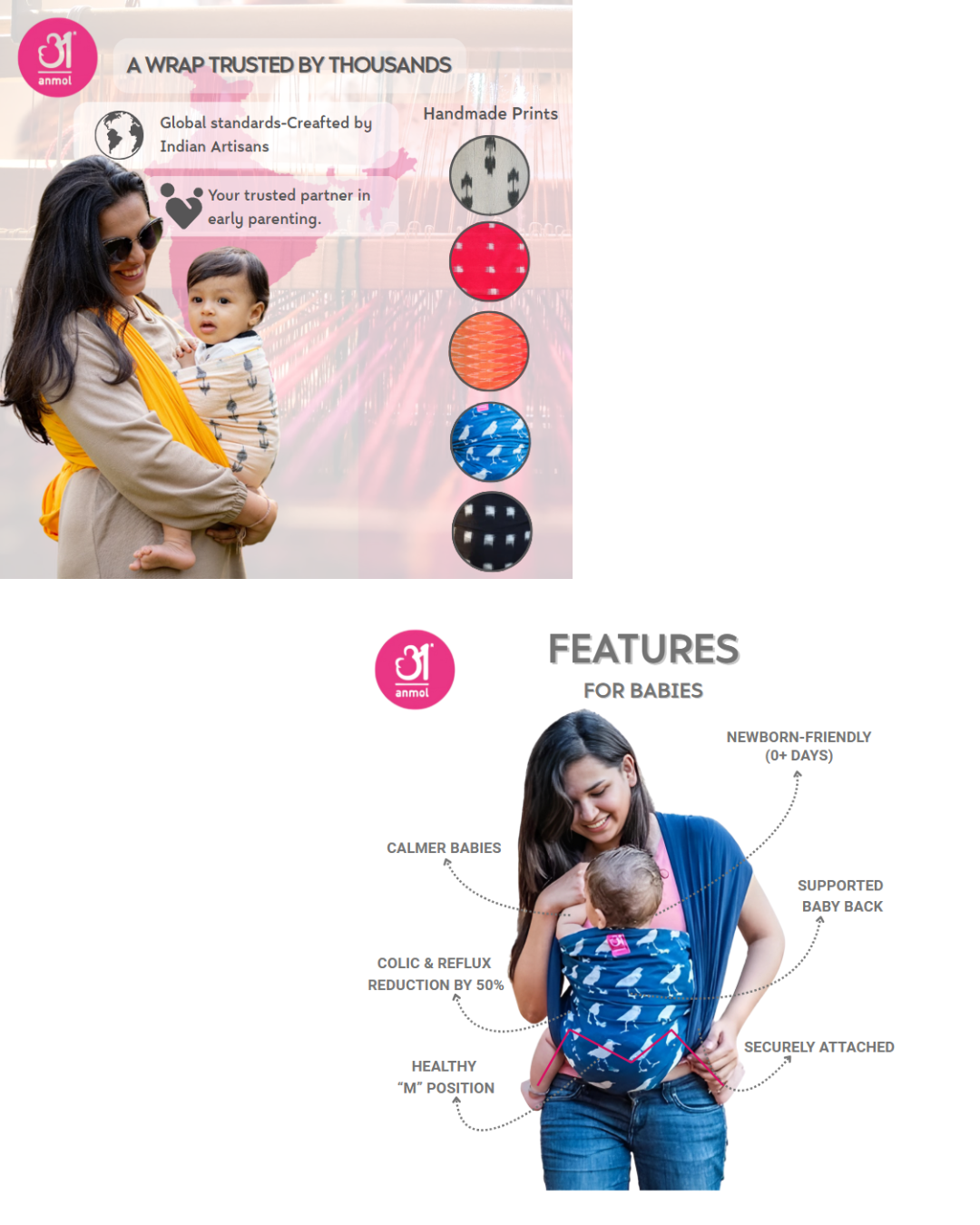 अ anmol

A WRAP TRUSTED BY THOUSANDS

Global standards-Creafted by Indian Artisans

Your trusted partner in early parenting.

Handmade Prints

अ anmol

FEATURES

FOR BABIES

NEWBORN-FRIENDLY (0+ DAYS)

CALMER BABIES

SUPPORTED BABY BACK

COLIC & REFLUX REDUCTION BY 50%

SECURELY ATTACHED

HEALTHY "M" POSITION